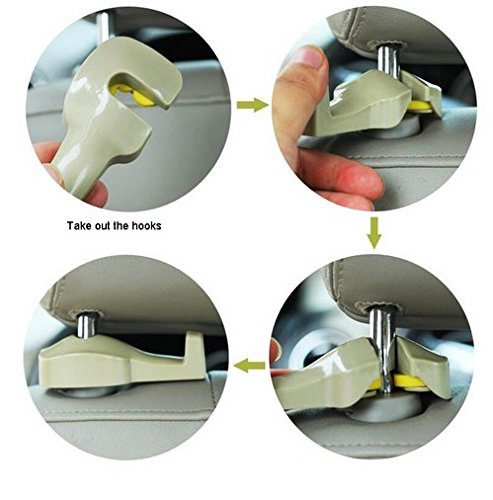 Take out the hooks