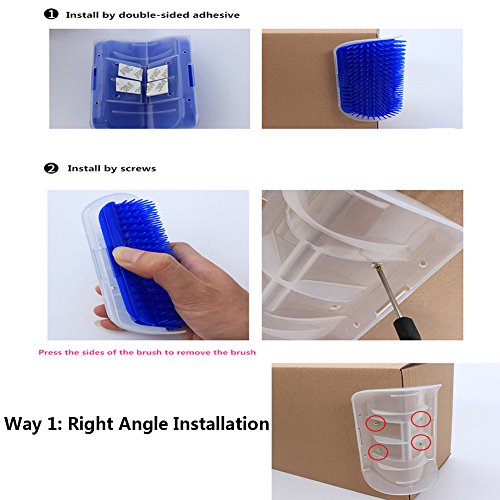 ❶ Install by double-sided adhesive

❷ Install by screws

Press the sides of the brush to remove the brush

Way 1: Right Angle Installation