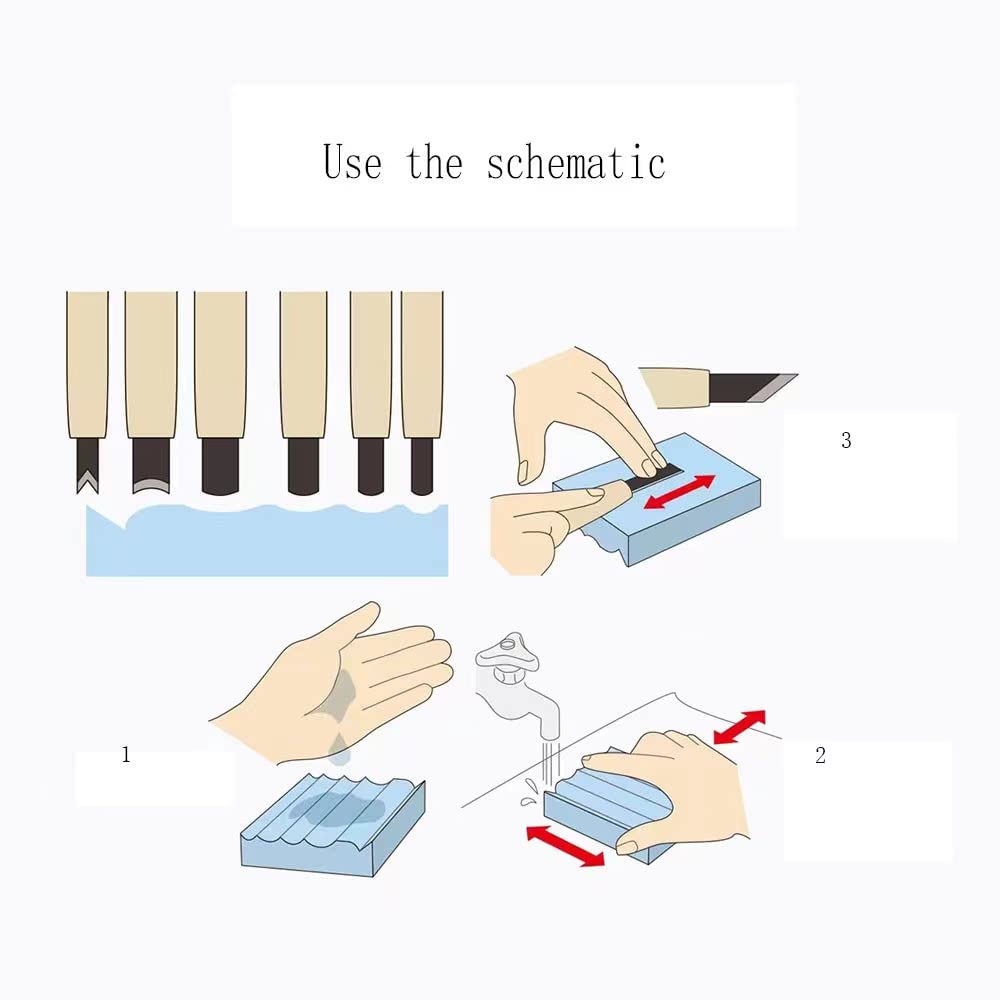 Use the schematic

3

1

2