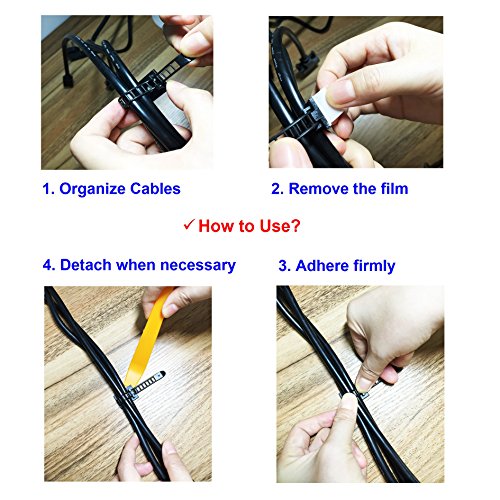 1. Organize Cables

2. Remove the film

✓ How to Use?

4. Detach when necessary

3. Adhere firmly