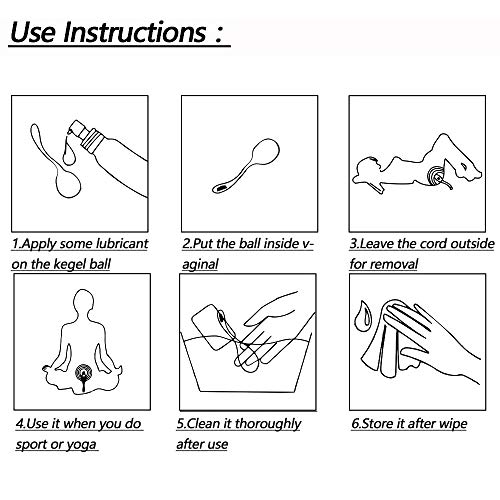 Use Instructions :

1.Apply some lubricant on the kegel ball

2.Put the ball inside vaginal

3.Leave the cord outside for removal

4.Use it when you do sport or yoga

5.Clean it thoroughly after use

6.Store it after wipe