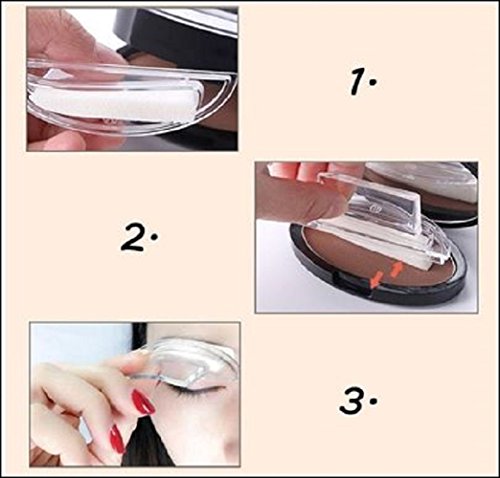 1.

2.

3.