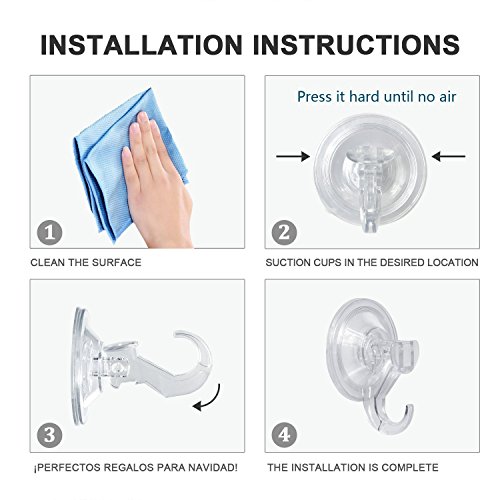 INSTALLATION INSTRUCTIONS

1

CLEAN THE SURFACE

Press it hard until no air

2

SUCTION CUPS IN THE DESIRED LOCATION

3

¡PERFECTOS REGALOS PARA NAVIDAD!

4

THE INSTALLATION IS COMPLETE