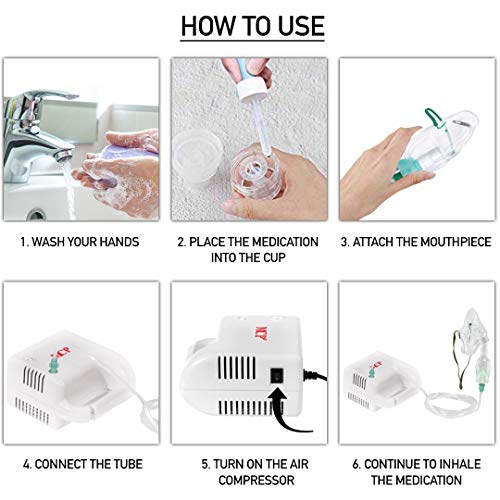 HOW TO USE

1. WASH YOUR HANDS

2. PLACE THE MEDICATION INTO THE CUP

3. ATTACH THE MOUTHPIECE

4. CONNECT THE TUBE

5. TURN ON THE AIR COMPRESSOR

6. CONTINUE TO INHALE THE MEDICATION