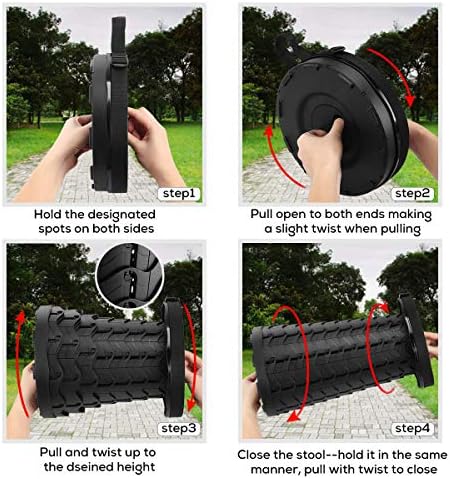 step1

Hold the designated spots on both sides

step2

Pull open to both ends making a slight twist when pulling

step3

Pull and twist up to the dseined height

step4

Close the stool--hold it in the same manner, pull with twist to close