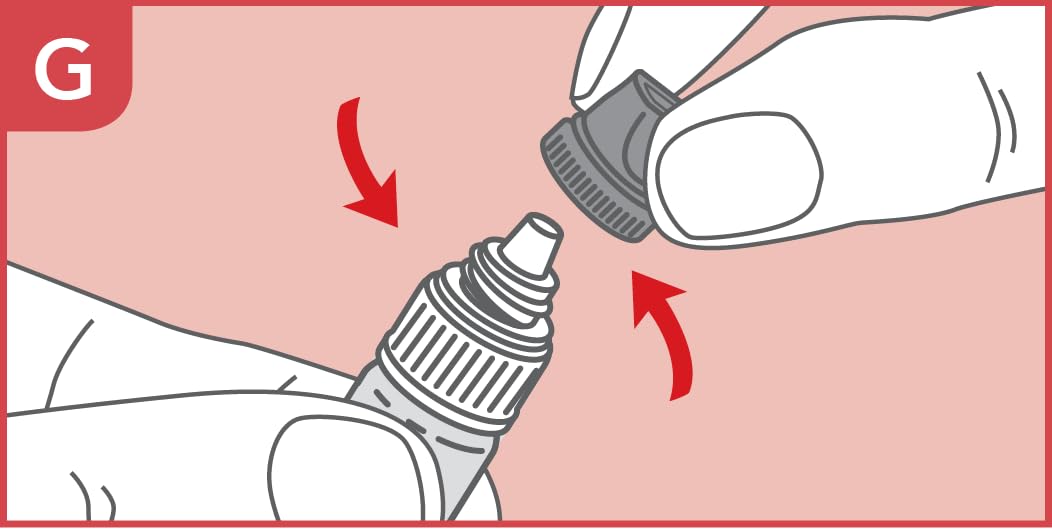 G