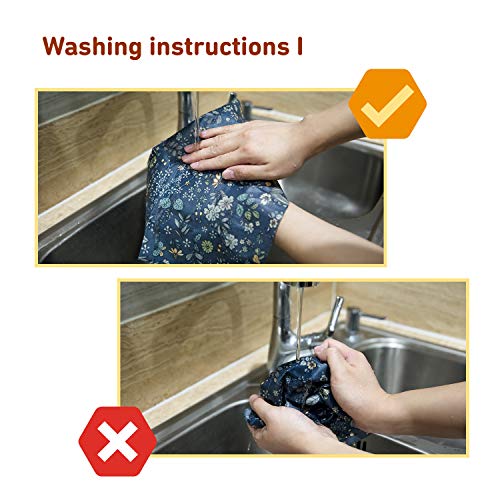 Washing instructions I