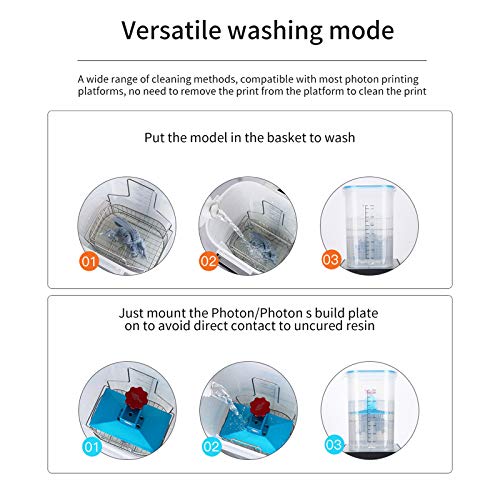 Versatile washing mode

A wide range of cleaning methods, compatible with most photon printing platforms, no need to remove the print from the platform to clean the print

Put the model in the basket to wash

01

02

03

Just mount the Photon/Photon s build plate on to avoid direct contact to uncured resin

01

02

03