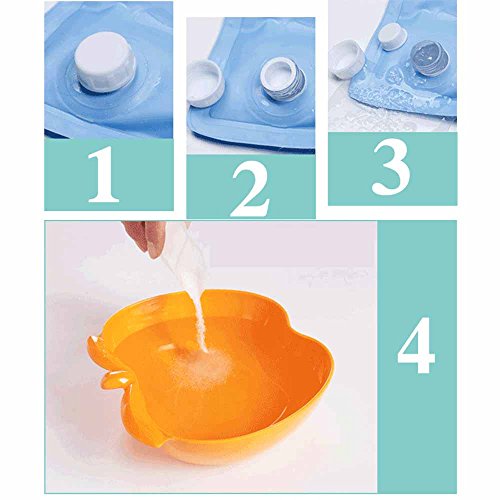 1

2

3

4