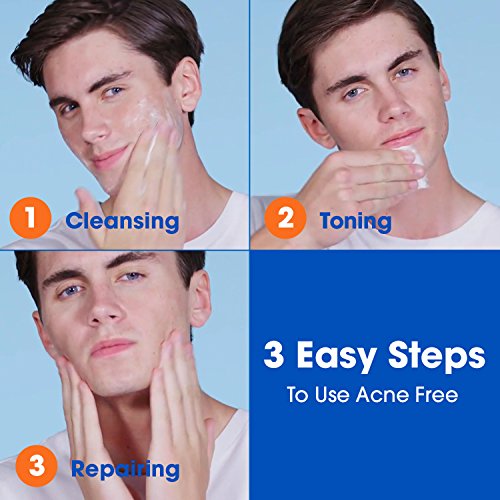 1 Cleansing

2 Toning

3 Repairing

3 Easy Steps

To Use Acne Free