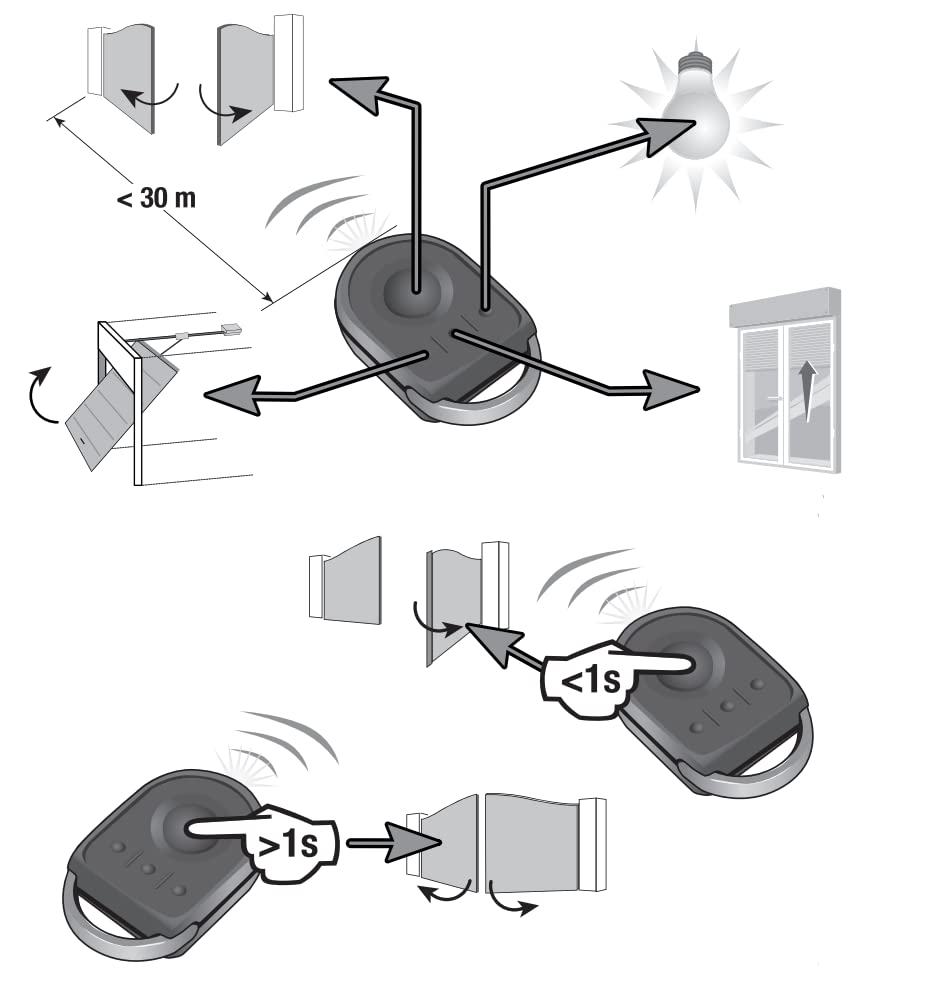 < 30 m

<1s

>1s