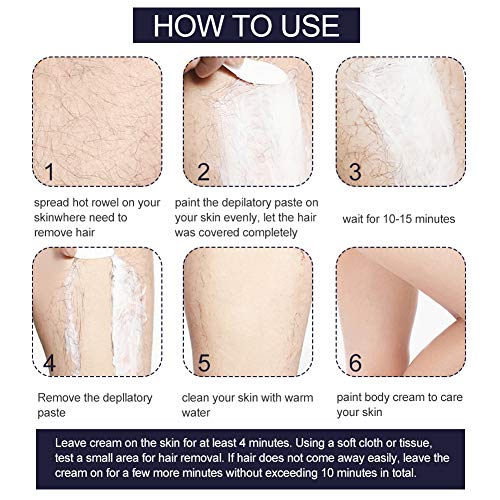 HOW TO USE

1

spread hot rowel on your skinwhere need to remove hair

2

paint the depilatory paste on your skin evenly, let the hair was covered completely

3

wait for 10-15 minutes

4

Remove the depllatory paste

5

clean your skin with warm water

6

paint body cream to care your skin

Leave cream on the skin for at least 4 minutes. Using a soft cloth or tissue, test a small area for hair removal. If hair does not come away easily, leave the cream on for a few more minutes without exceeding 10 minutes in total.