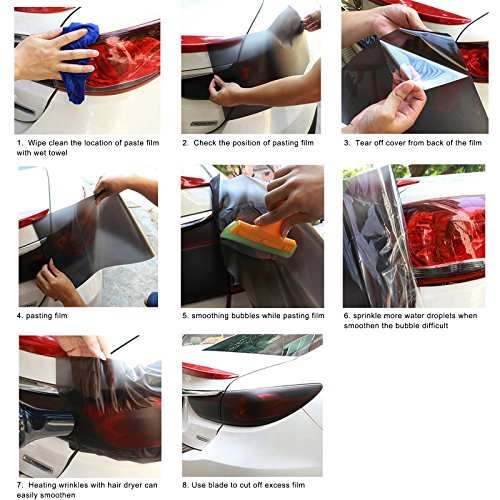 1. Wipe clean the location of paste film with wet towel

2. Check the position of pasting film

3. Tear off cover from back of the film

4. pasting film

5. smoothing bubbles while pasting film

6. sprinkle more water droplets when smoothen the bubble difficult

7. Heating wrinkles with hair dryer can easily smoothen

8. Use blade to cut off excess film