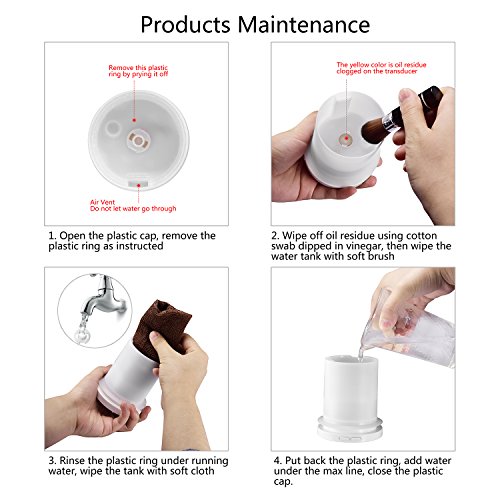 Products Maintenance

Remove this plastic ring by prying it off

Air Vent
Do not let water go through

1. Open the plastic cap, remove the plastic ring as instructed

The yellow color is oil residue clogged on the transducer

2. Wipe off oil residue using cotton swab dipped in vinegar, then wipe the water tank with soft brush

3. Rinse the plastic ring under running water, wipe the tank with soft cloth

4. Put back the plastic ring, add water under the max line, close the plastic cap.