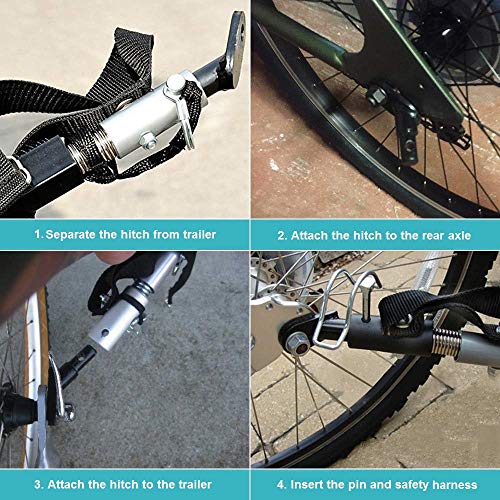 1. Separate the hitch from trailer

2. Attach the hitch to the rear axle

3. Attach the hitch to the trailer

4. Insert the pin and safety harness