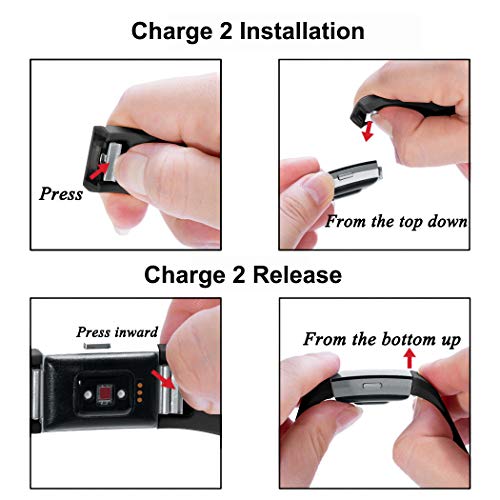 Charge 2 Installation

Press

From the top down

Charge 2 Release

Press inward

From the bottom up