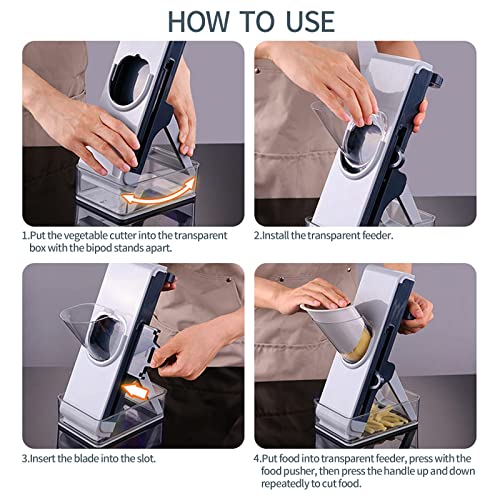 HOW TO USE

1.Put the vegetable cutter into the transparent box with the bipod stands apart.

2.Install the transparent feeder.

3.Insert the blade into the slot.

4.Put food into transparent feeder, press with the food pusher, then press the handle up and down repeatedly to cut food.