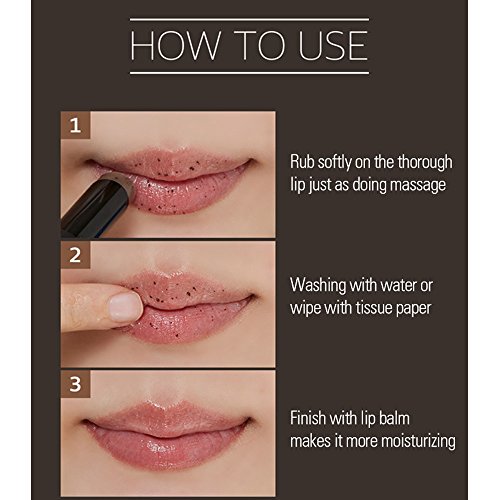 HOW TO USE

1

Rub softly on the thorough lip just as doing massage

2

Washing with water or wipe with tissue paper

3

Finish with lip balm makes it more moisturizing