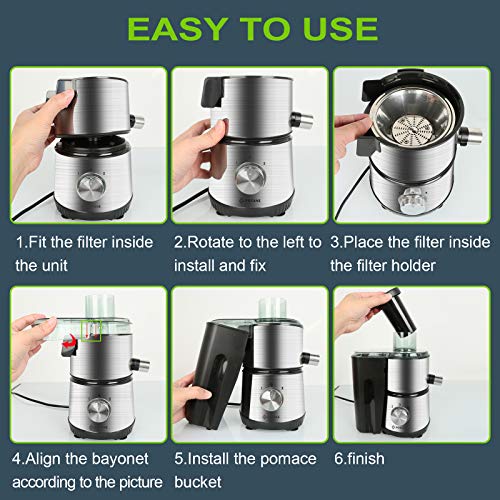 EASY TO USE

1.Fit the filter inside the unit

2.Rotate to the left to install and fix

3.Place the filter inside the filter holder

4.Align the bayonet according to the picture

5.Install the pomace bucket

6.finish