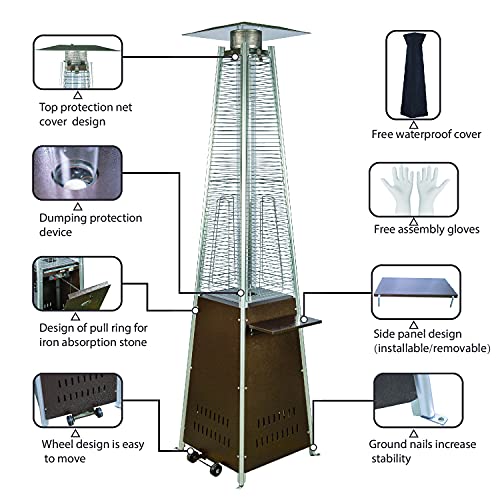 Top protection net cover design

Dumping protection device

Design of pull ring for iron absorption stone

Wheel design is easy to move

Free waterproof cover

Free assembly gloves

Side panel design (installable/removable)

Ground nails increase stability