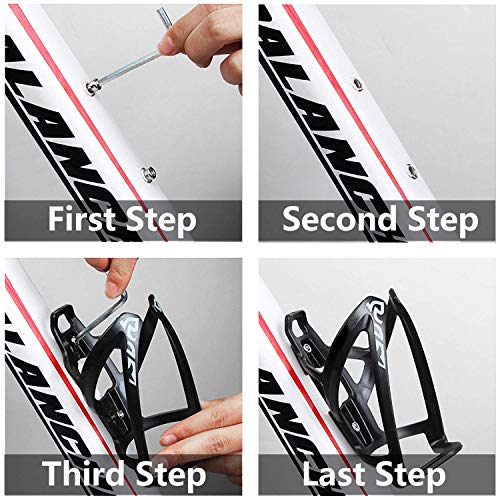 First Step

Second Step

Third Step

Last Step