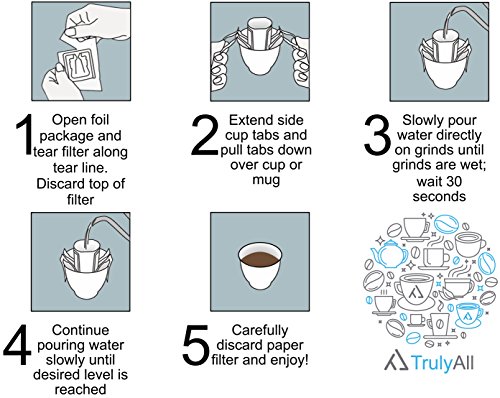 1 Open foil package and tear filter along tear line. Discard top of filter

2 Extend side cup tabs and pull tabs down over cup or mug

3 Slowly pour water directly on grinds until grinds are wet; wait 30 seconds

4 Continue pouring water slowly until desired level is reached

5 Carefully discard paper filter and enjoy!

TrulyAll