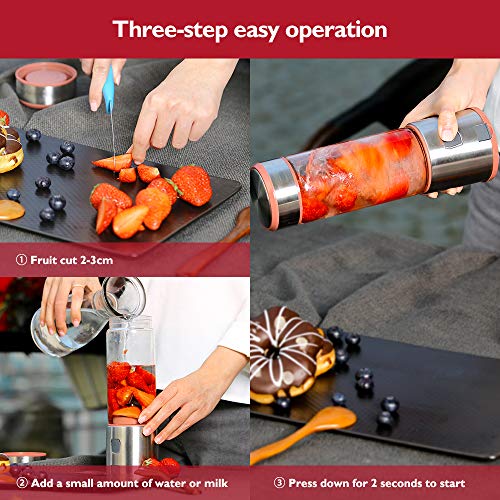 Three-step easy operation

① Fruit cut 2-3cm

② Add a small amount of water or milk

③ Press down for 2 seconds to start