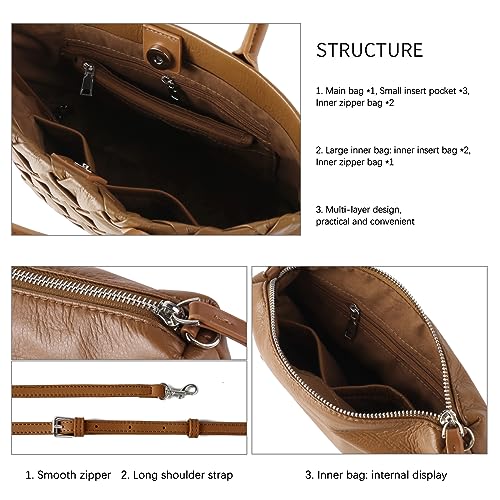 STRUCTURE

1. Main bag *1, Small insert pocket *3, Inner zipper bag *2

2. Large inner bag: inner insert bag *2, Inner zipper bag *1

3. Multi-layer design, practical and convenient

1. Smooth zipper 2. Long shoulder strap

3. Inner bag: internal display