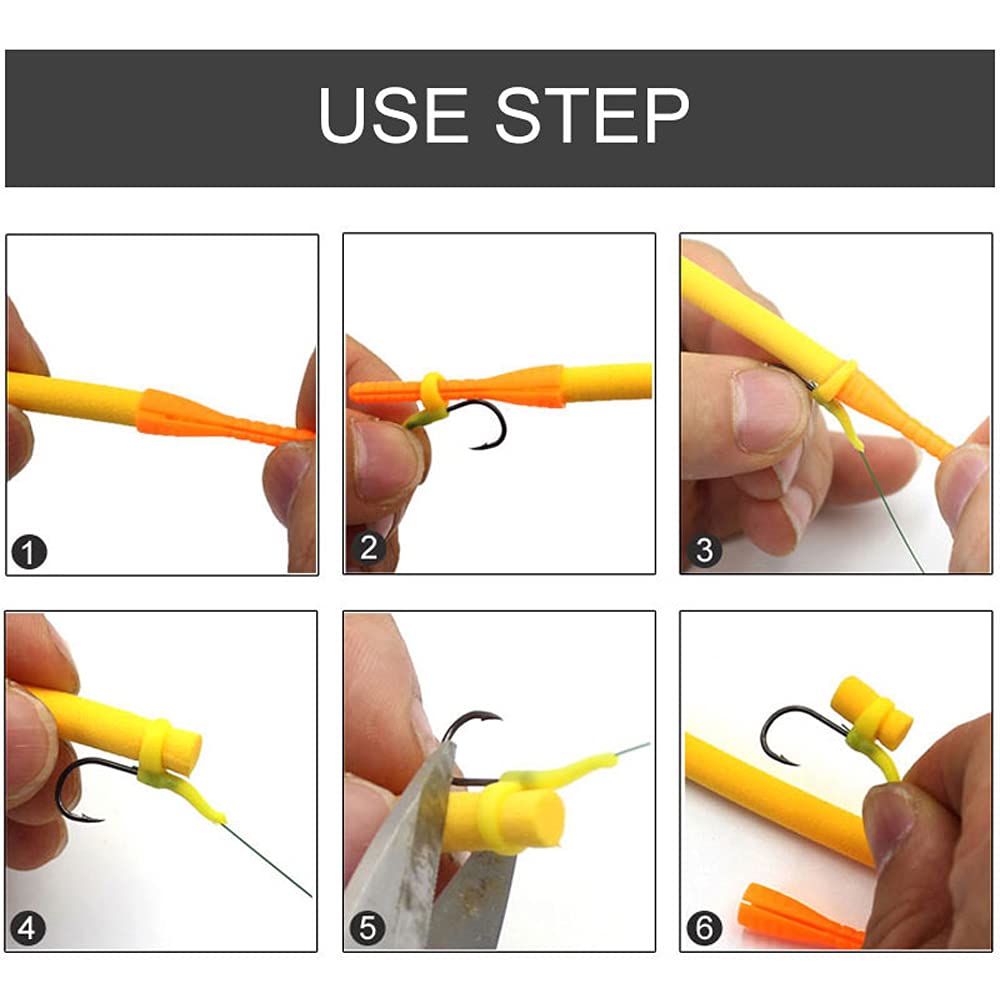 USE STEP

1

2

3

4

5

6