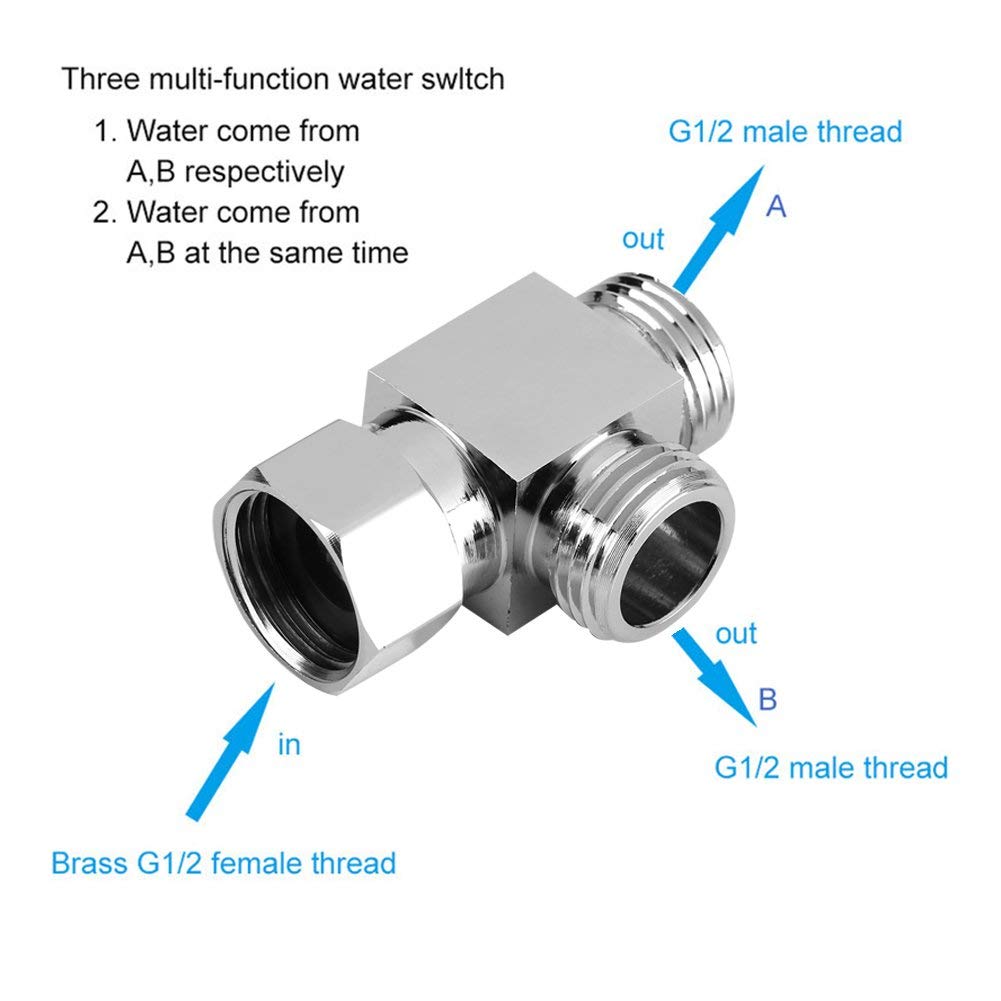 Three multi-function water swltch

1. Water come from A,B respectively
2. Water come from A,B at the same time

G1/2 male thread

A

out

out

B

G1/2 male thread

in

Brass G1/2 female thread