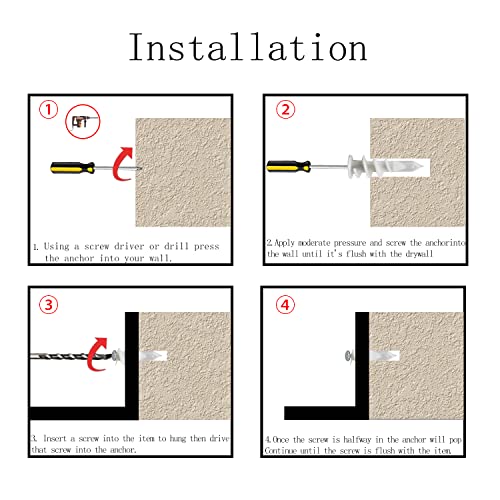 Installation

①

1. Using a screw driver or drill press the anchor into your wall.

②

2.Apply moderate pressure and screw the anchorinto the wall until it's flush with the drywall

③

3. Insert a screw into the item to hung then drive that screw into the anchor.

④

4.Once the screw is halfway in the anchor will pop Continue until the screw is flush with the item.