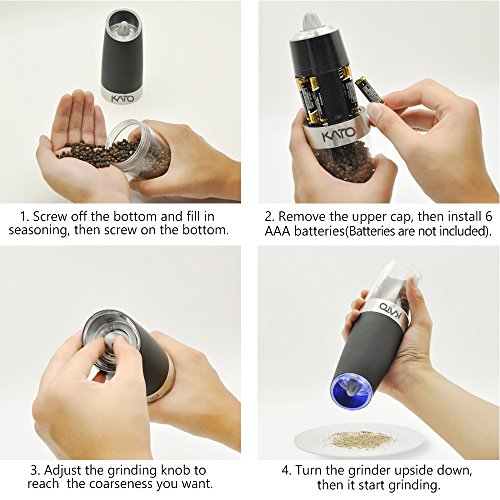 KATO

1. Screw off the bottom and fill in seasoning, then screw on the bottom.

KATO

2. Remove the upper cap, then install 6 AAA batteries(Batteries are not included).

3. Adjust the grinding knob to reach the coarseness you want.

KATO

4. Turn the grinder upside down, then it start grinding.