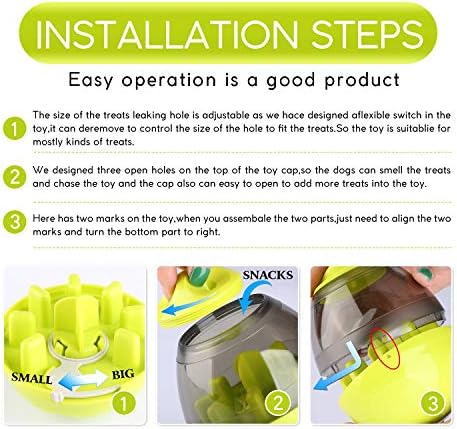 INSTALLATION STEPS

Easy operation is a good product

1 The size of the treats leaking hole is adjustable as we hace designed aflexible switch in the toy,it can deremove to control the size of the hole to fit the treats.So the toy is suitablie for mostly kinds of treats.

2 We designed three open holes on the top of the toy cap,so the dogs can smell the treats and chase the toy and the cap also can easy to open to add more treats into the toy.

3 Here has two marks on the toy,when you assembale the two parts,just need to align the two marks and turn the bottom part to right.

SMALL BIG 1

SNACKS 2

3