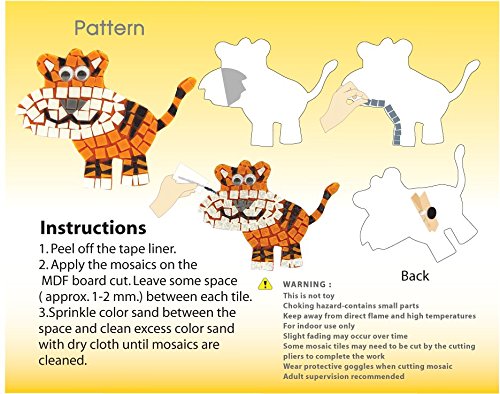 Pattern

Instructions
1. Peel off the tape liner.
2. Apply the mosaics on the MDF board cut. Leave some space ( approx. 1-2 mm.) between each tile.
3.Sprinkle color sand between the space and clean excess color sand with dry cloth until mosaics are cleaned.

Back

WARNING :
This is not toy
Choking hazard-contains small parts
Keep away from direct flame and high temperatures
For indoor use only
Slight fading may occur over time
Some mosaic tiles may need to be cut by the cutting pliers to complete the work
Wear protective goggles when cutting mosaic
Adult supervision recommended