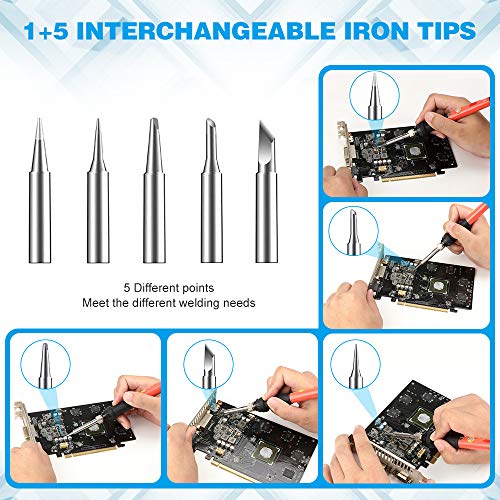 1+5 INTERCHANGEABLE IRON TIPS

5 Different points
Meet the different welding needs