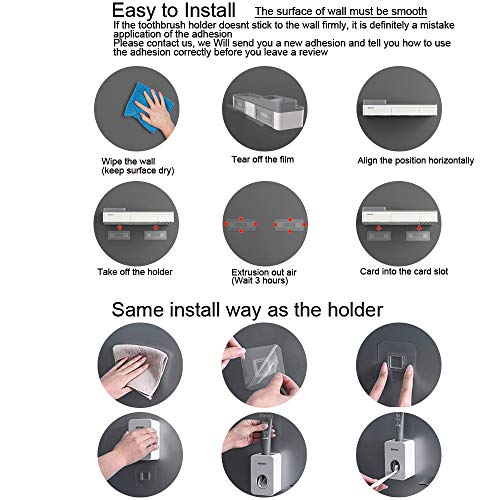 Easy to Install The surface of wall must be smooth

If the toothbrush holder doesnt stick to the wall firmly, it is definitely a mistake application of the adhesion
Please contact us, we Will send you a new adhesion and tell you how to use the adhesion correctly before you leave a review

Wipe the wall
(keep surface dry)

Tear off the film

Align the position horizontally

Take off the holder

Extrusion out air
(Wait 3 hours)

Card into the card slot

Same install way as the holder