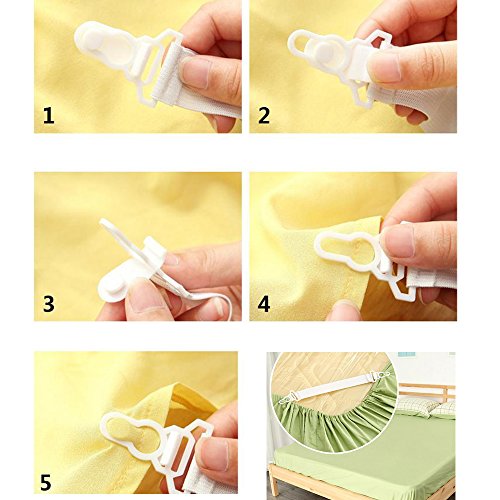 1

2

3

4

5