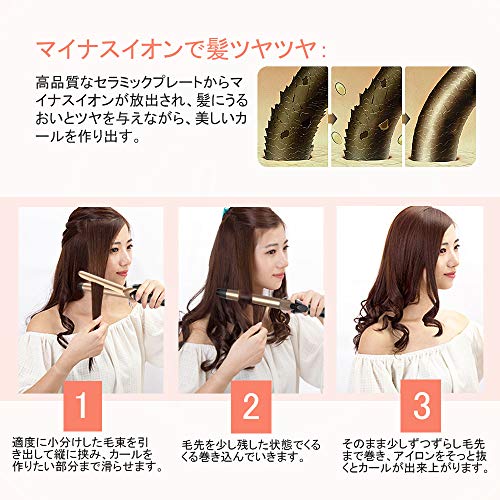 マイナスイオンで髪ツヤツヤ：

高品質なセラミックプレートからマイナスイオンが放出され、髪にうるおいとツヤを与えながら、美しいカールを作り出す。

1

適度に小分けした毛束を引き出して縦に挟み、カールを作りたい部分まで滑らせます。

2

毛先を少し残した状態でくるくる巻き込んでいきます。

3

そのまま少しずつずらし毛先まで巻き、アイロンをそっと抜くとカールが出来上がります。