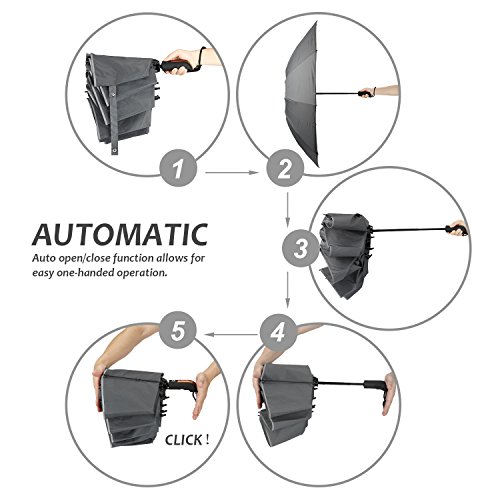 1

2

AUTOMATIC

Auto open/close function allows for easy one-handed operation.

3

5

4

CLICK !