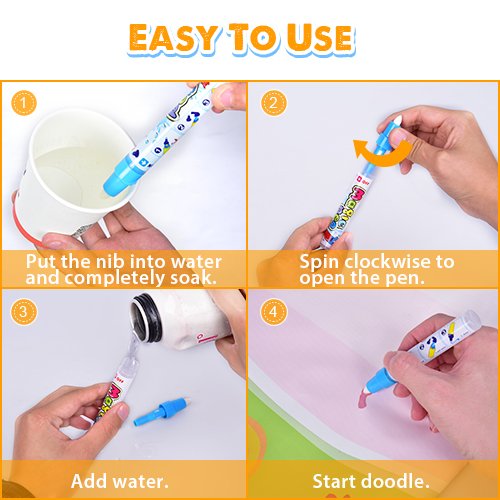 EASY TO USE

1

Put the nib into water and completely soak.

2

Spin clockwise to open the pen.

3

Add water.

4

Start doodle.