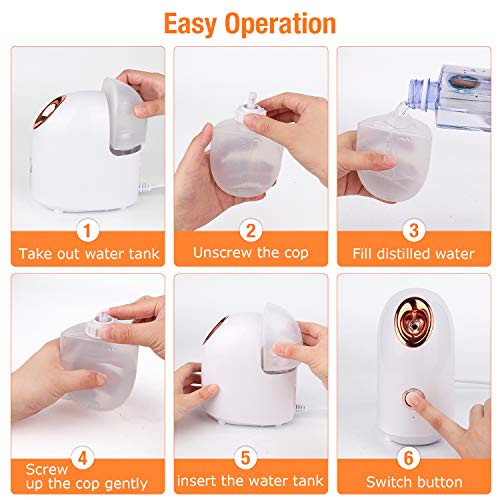 Easy Operation

1
Take out water tank

2
Unscrew the cop

3
Fill distilled water

4
Screw up the cop gently

5
insert the water tank

6
Switch button