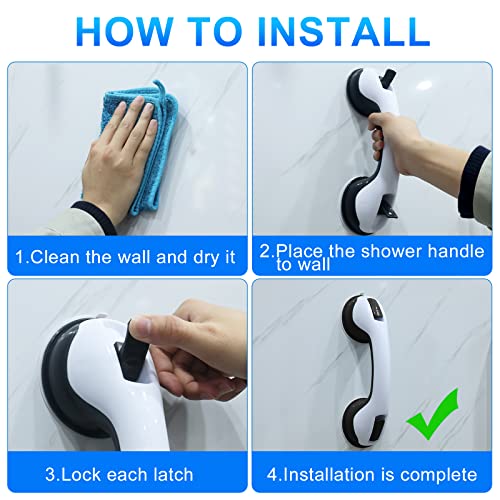 HOW TO INSTALL

1.Clean the wall and dry it

2.Place the shower handle to wall

3.Lock each latch

4.Installation is complete