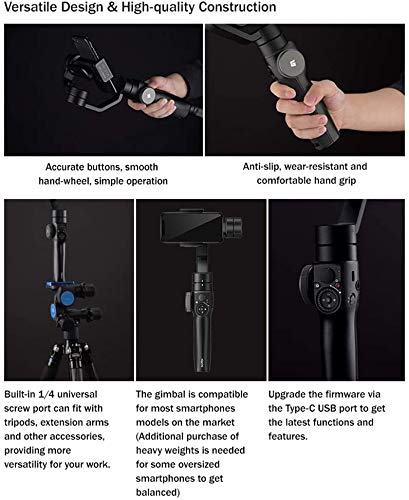 Versatile Design & High-quality Construction

Accurate buttons, smooth hand-wheel, simple operation

Anti-slip, wear-resistant and comfortable hand grip

Built-in 1/4 universal screw port can fit with tripods, extension arms and other accessories, providing more versatility for your work.

The gimbal is compatible for most smartphones models on the market (Additional purchase of heavy weights is needed for some oversized smartphones to get balanced)

Upgrade the firmware via the Type-C USB port to get the latest functions and features.