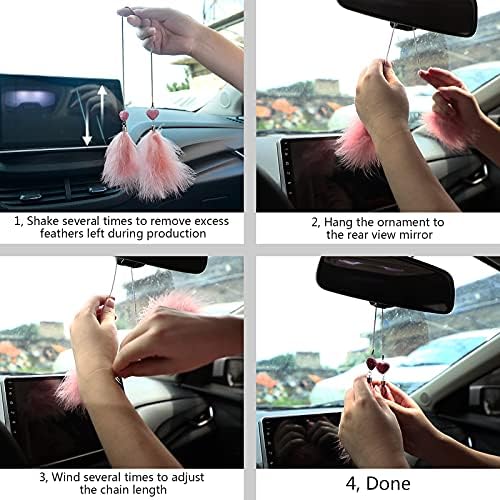 1, Shake several times to remove excess feathers left during production

2, Hang the ornament to the rear view mirror

3, Wind several times to adjust the chain length

4, Done