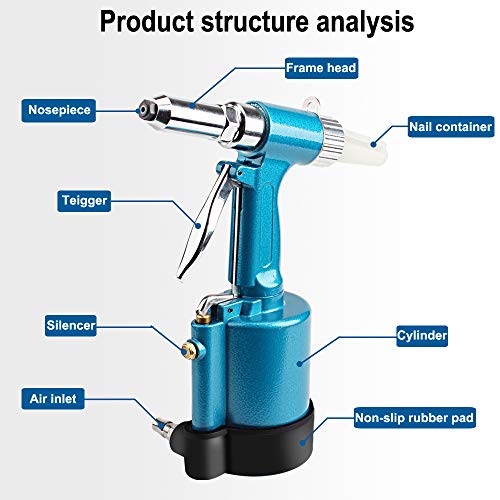 Product structure analysis

Frame head

Nosepiece

Nail container

Teigger

Silencer

Cylinder

Air inlet

Non-slip rubber pad