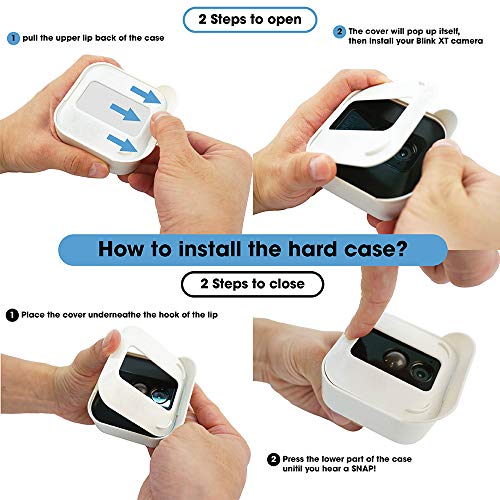 2 Steps to open

1 pull the upper lip back of the case

2 The cover will pop up itself, then install your Blink XT camera

How to install the hard case?

2 Steps to close

1 Place the cover underneathe the hook of the lip

2 Press the lower part of the case unitil you hear a SNAP!