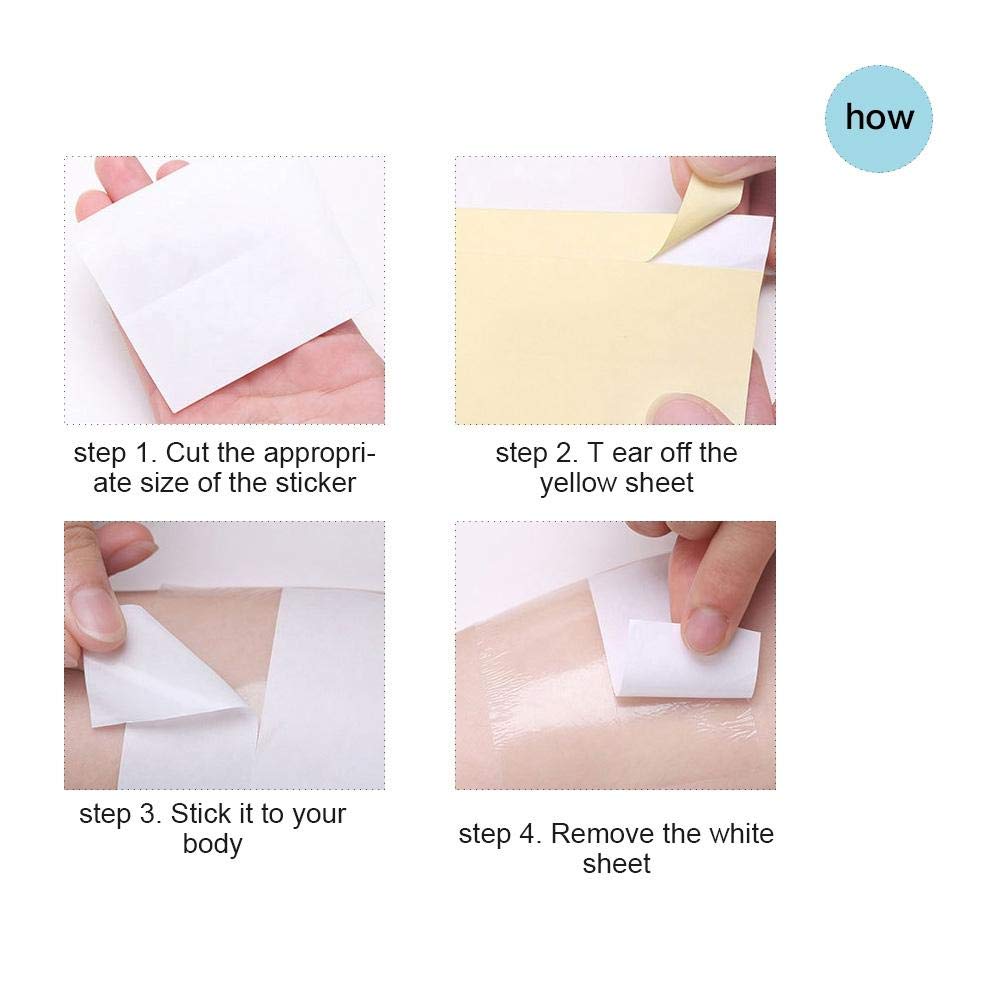 how

step 1. Cut the appropriate size of the sticker

step 2. T ear off the yellow sheet

step 3. Stick it to your body

step 4. Remove the white sheet