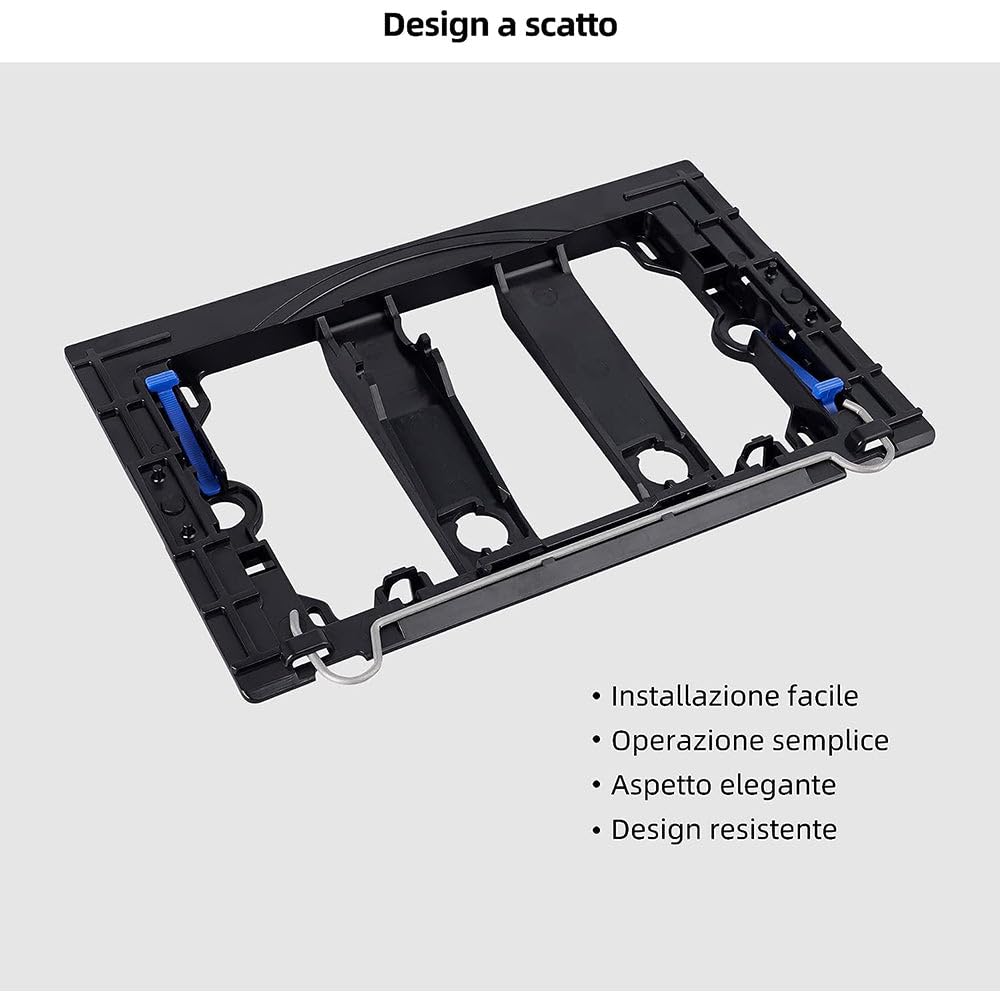 Design a scatto

• Installazione facile
• Operazione semplice
• Aspetto elegante
• Design resistente