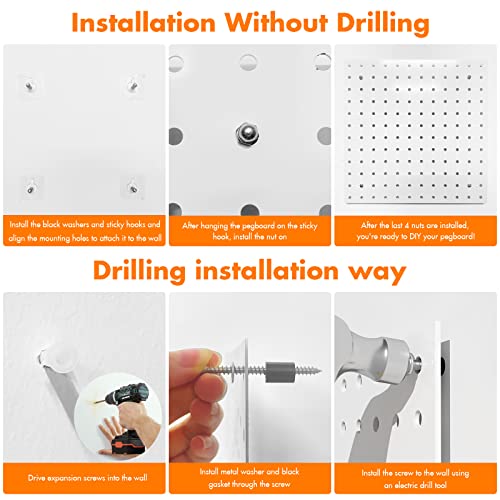 Installation Without Drilling

Install the black washers and sticky hooks and align the mounting holes to attach it to the wall

After hanging the pegboard on the sticky hook, install the nut on

After the last 4 nuts are installed, you're ready to DIY your pegboard!

Drilling installation way

Drive expansion screws into the wall

Install metal washer and black gasket through the screw

Install the screw to the wall using an electric drill tool