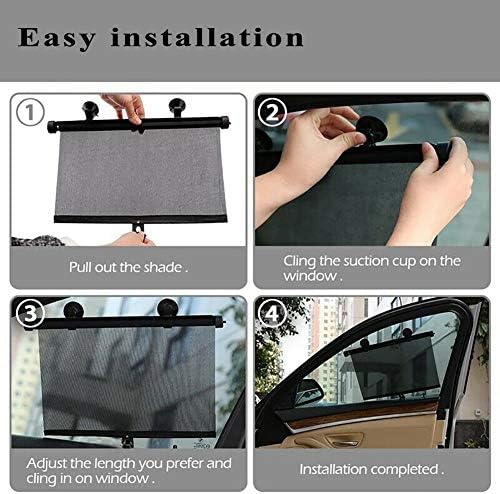 Easy installation

1

Pull out the shade .

2

Cling the suction cup on the window .

3

Adjust the length you prefer and cling in on window .

4

Installation completed .